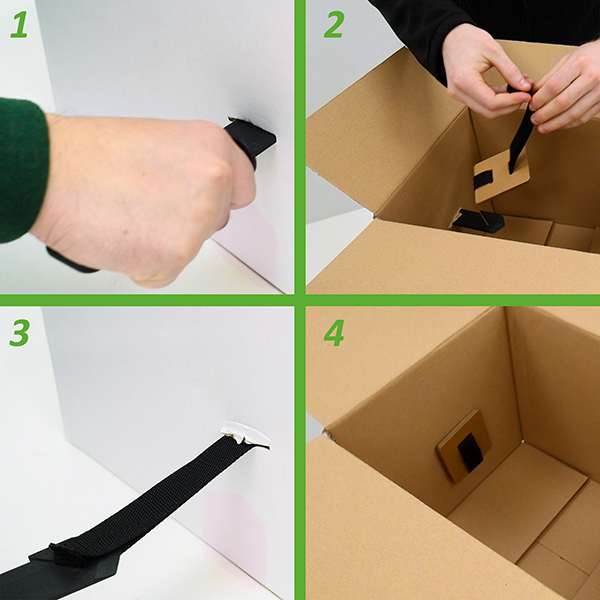 1

2

3

4